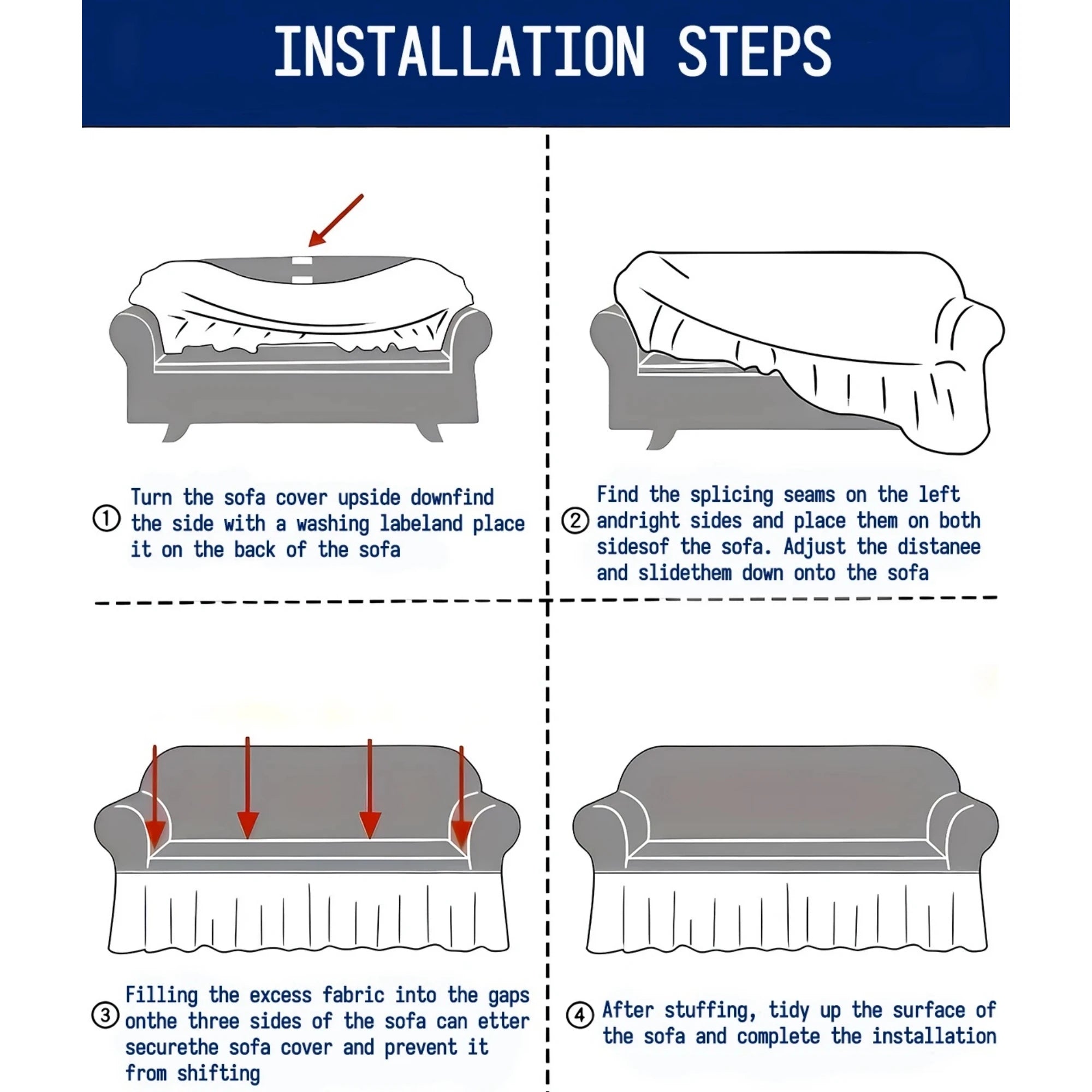 INSTALLATION STEPS

① Turn the sofa cover upside downfind the side with a washing labeland place it on the back of the sofa

② Find the splicing seams on the left andright sides and place them on both sidesof the sofa. Adjust the distanee and slidethem down onto the sofa

③ Filling the excess fabric into the gaps onthe three sides of the sofa can etter securethe sofa cover and prevent it from shifting

④ After stuffing, tidy up the surface of the sofa and complete the installation