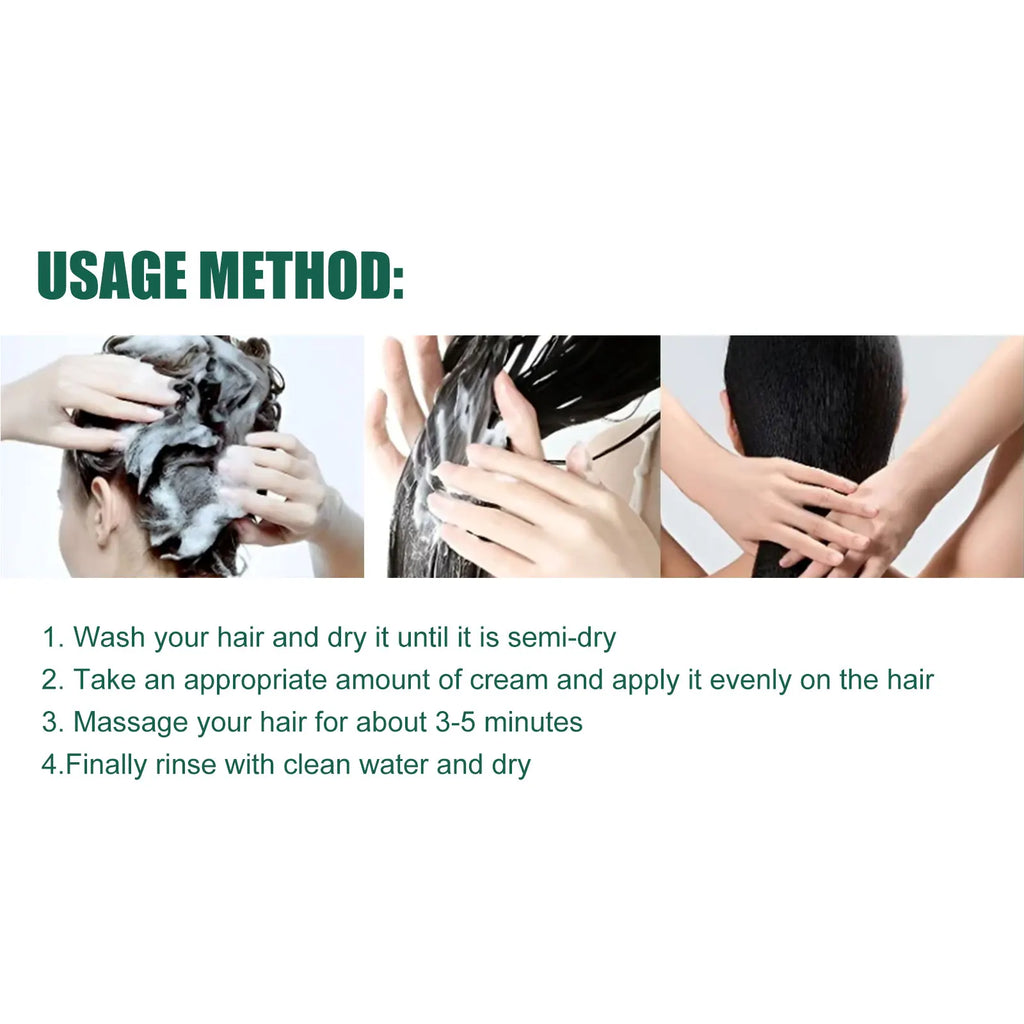 USAGE METHOD:

1. Wash your hair and dry it until it is semi-dry
2. Take an appropriate amount of cream and apply it evenly on the hair
3. Massage your hair for about 3-5 minutes
4.Finally rinse with clean water and dry